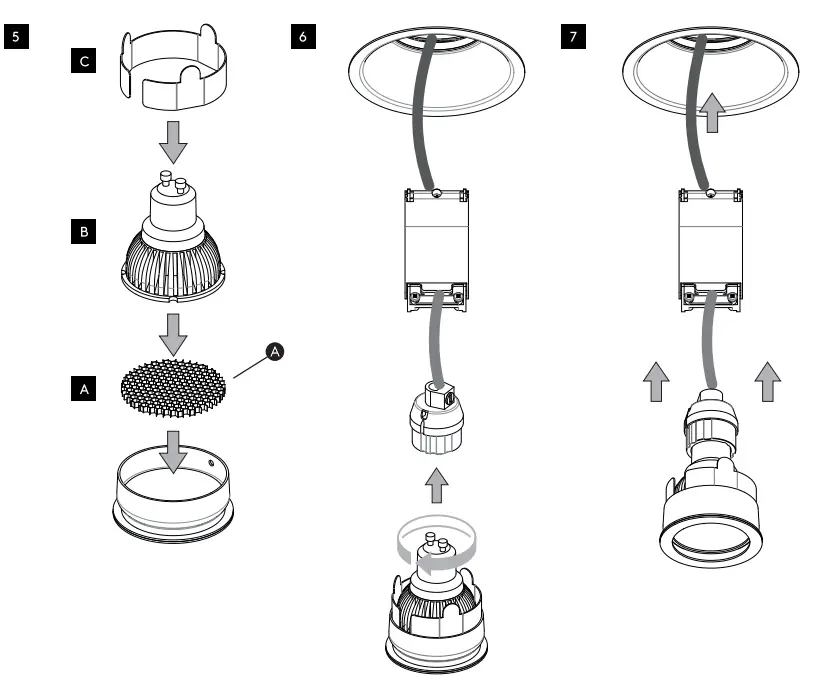 5

C

B

A

A

6

7