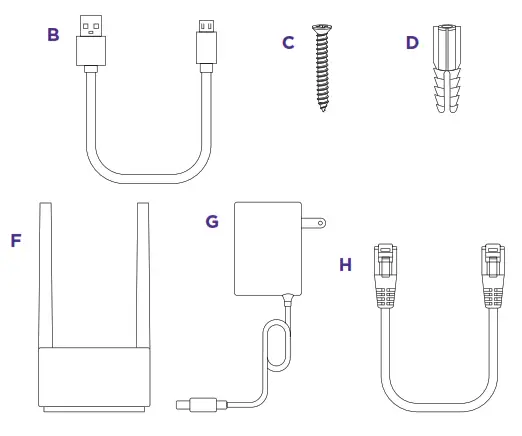 B
C
D
F
G
H