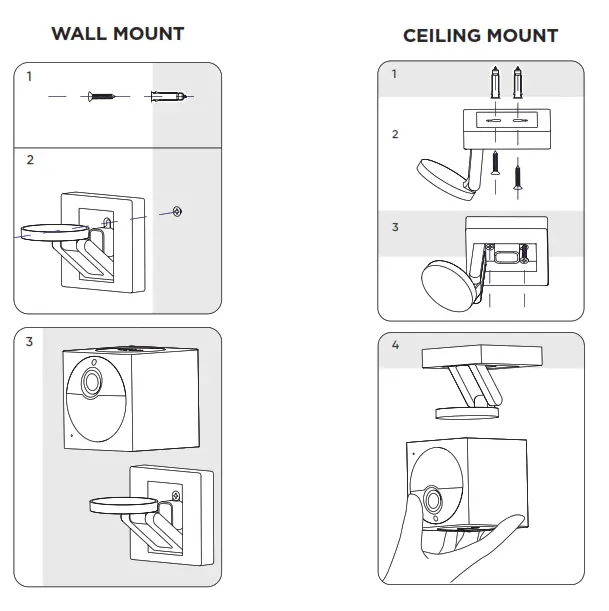 WALL MOUNT

1

2

3

CEILING MOUNT

1

2

3

4