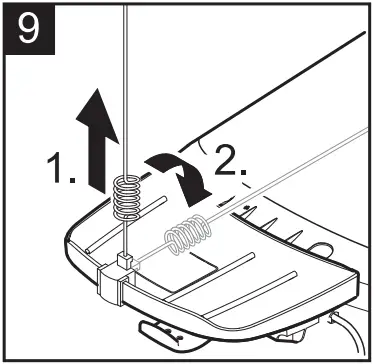 9

1.

2.