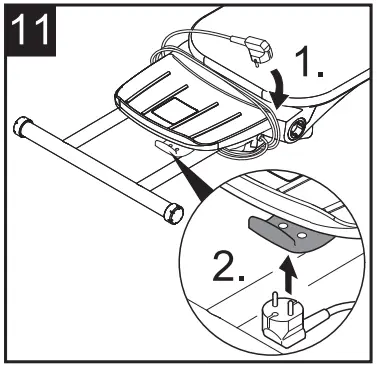 11

1.

2.