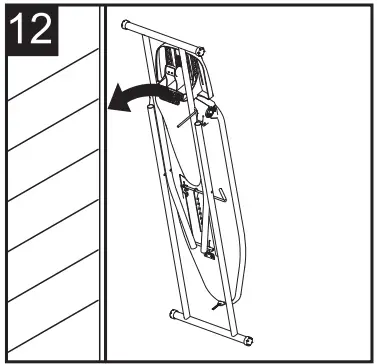 12