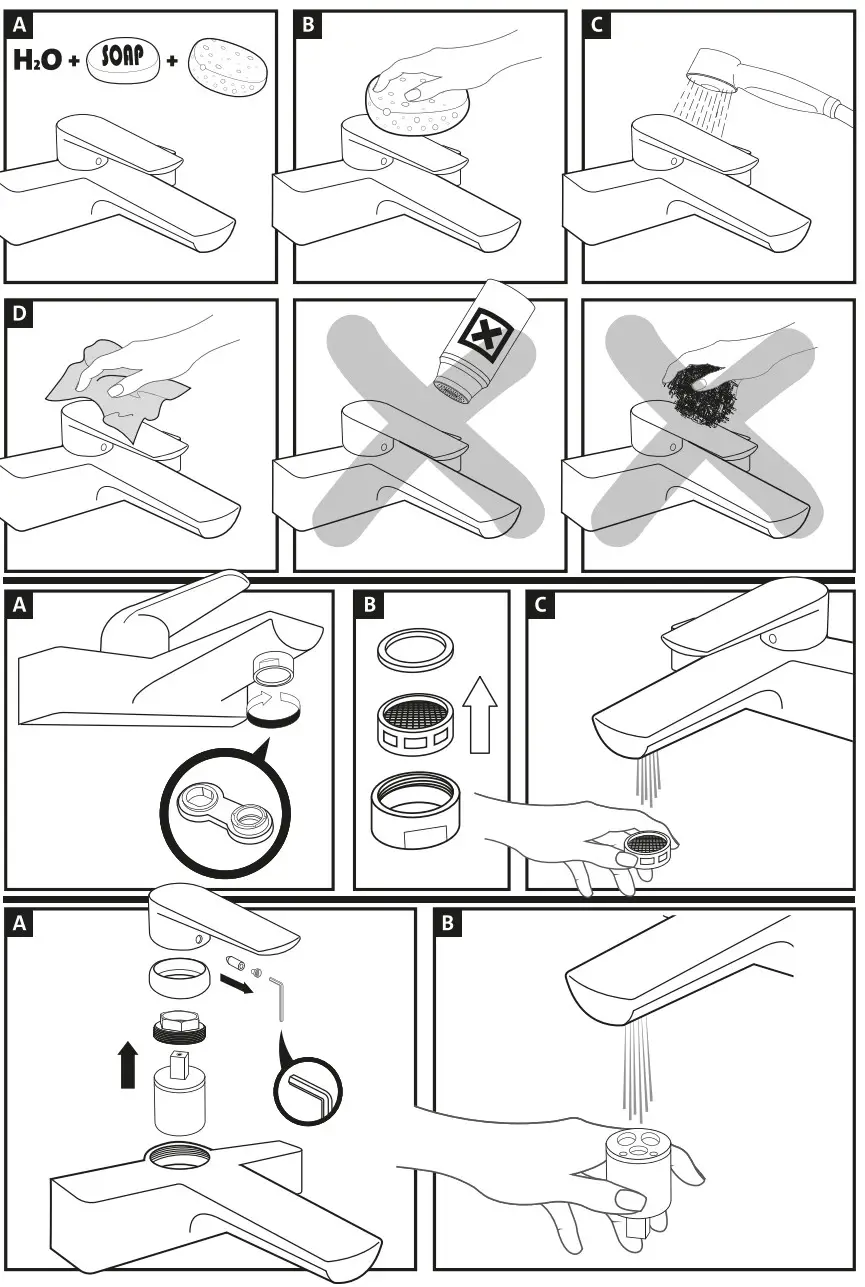 A

$H_2O$ + SOAP +

B

C

D

A

B

C

A

B