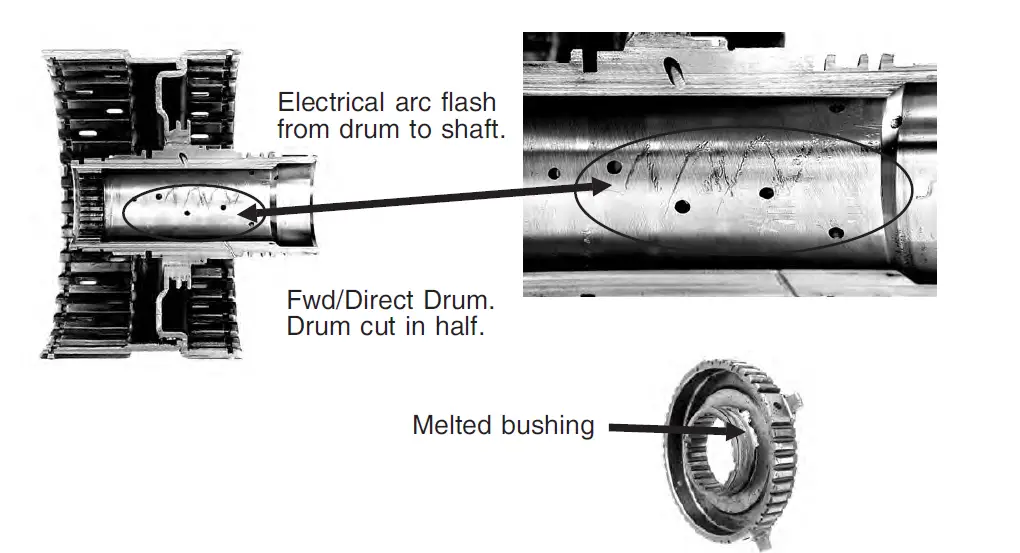 Electrical arc flash from drum to shaft.

Fwd/Direct Drum. Drum cut in half.

Melted bushing