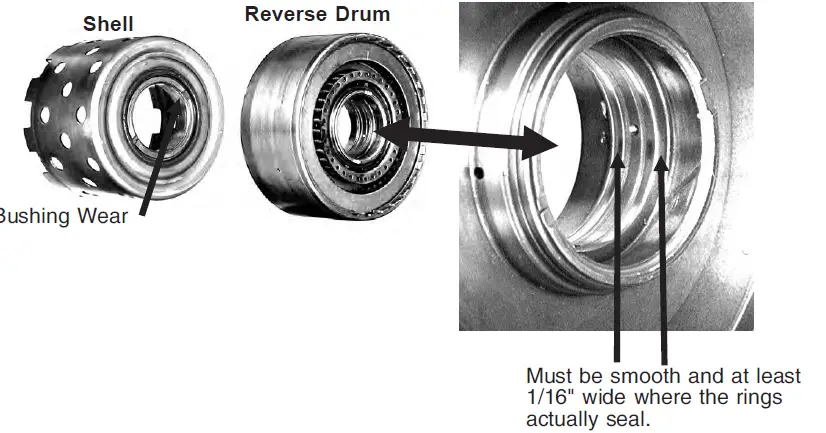 Shell

Reverse Drum

Bushing Wear

Must be smooth and at least 1/16" wide where the rings actually seal.