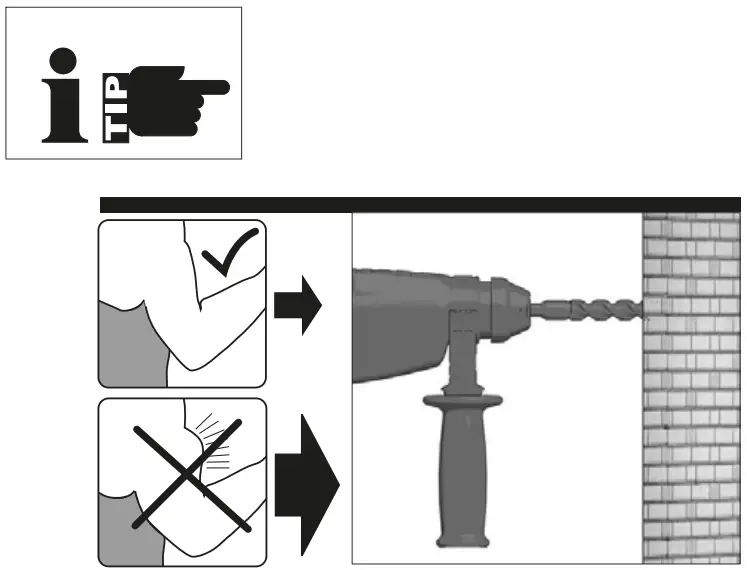 i TIP