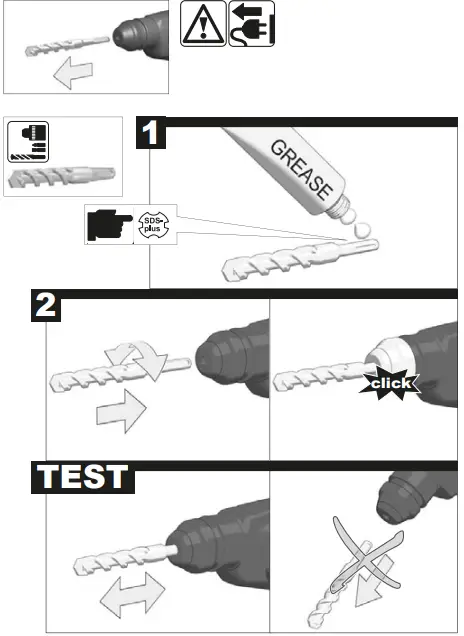 1

GREASE

SDS-plus

2

click

TEST