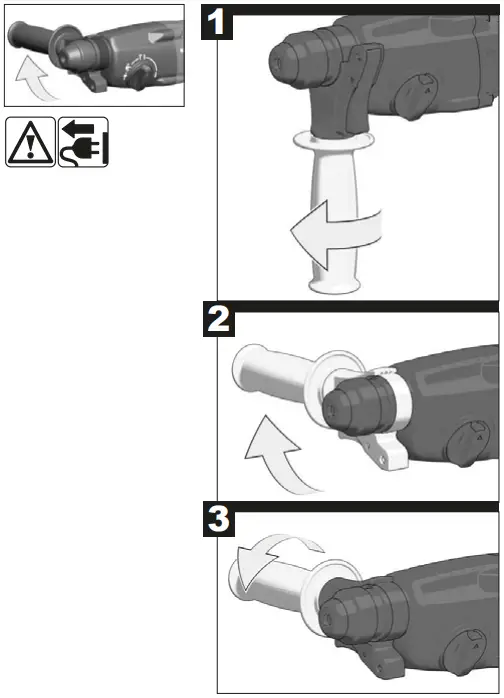 1

2

3