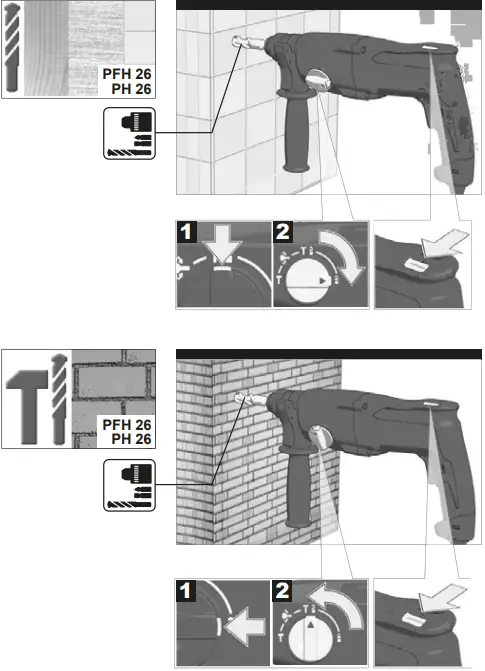 PFH 26
PH 26

1
2
T
T

PFH 26
PH 26

1
2
T
T