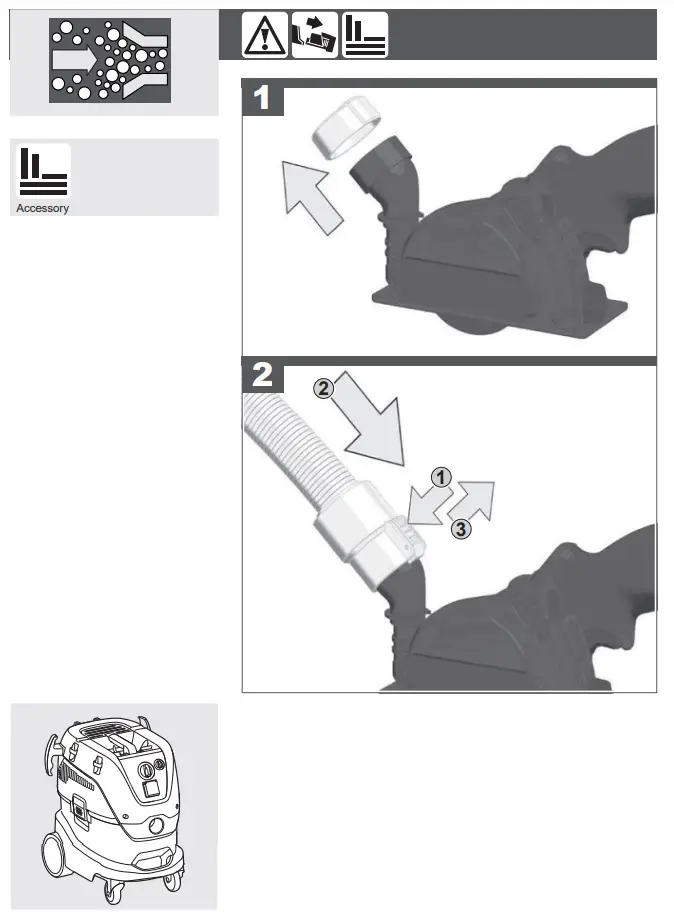 Accessory

1

2

2

1

3