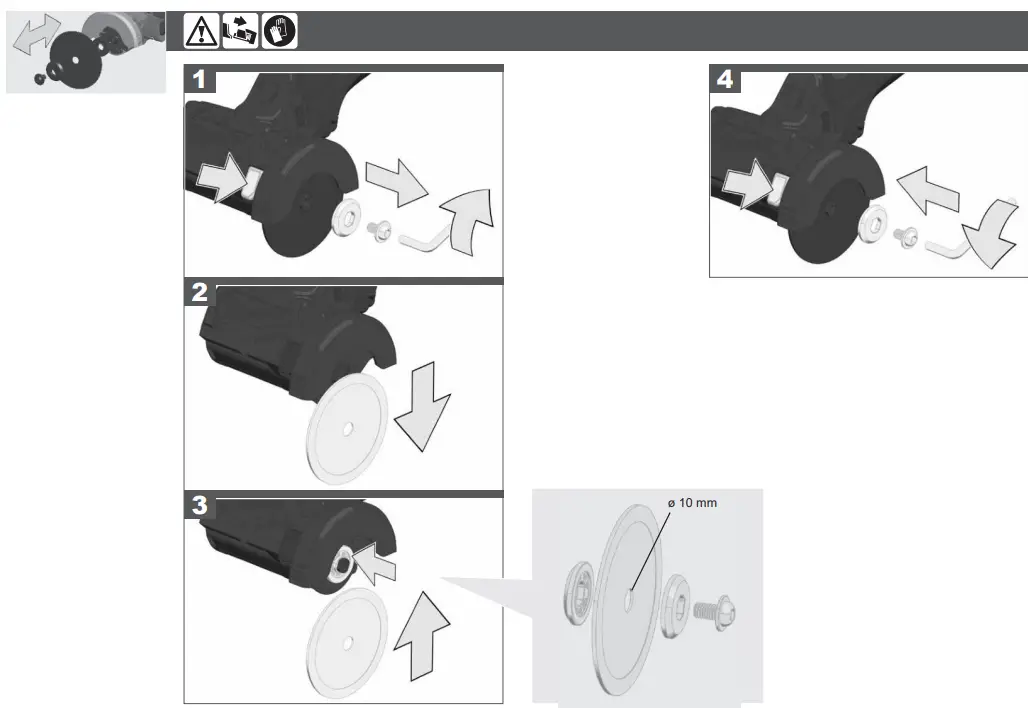 1

2

3

ø 10 mm

4