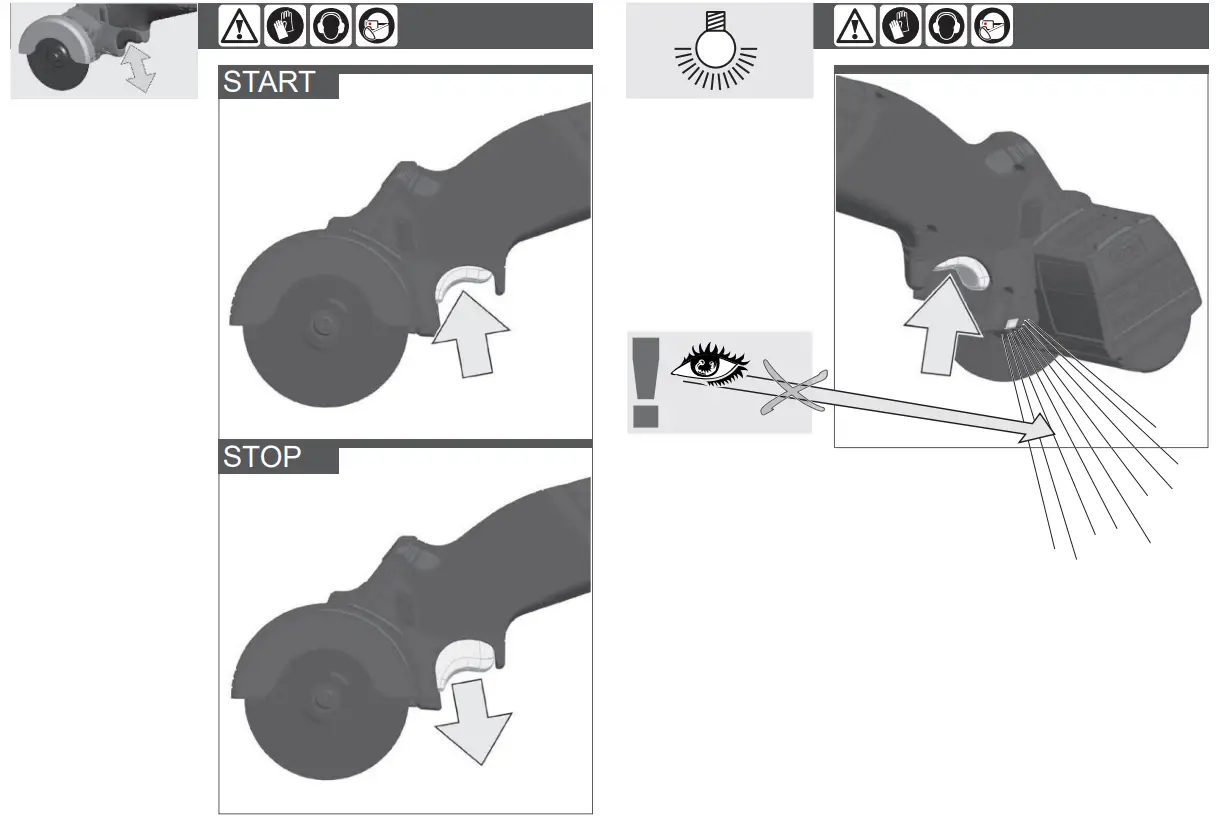 START

STOP

!