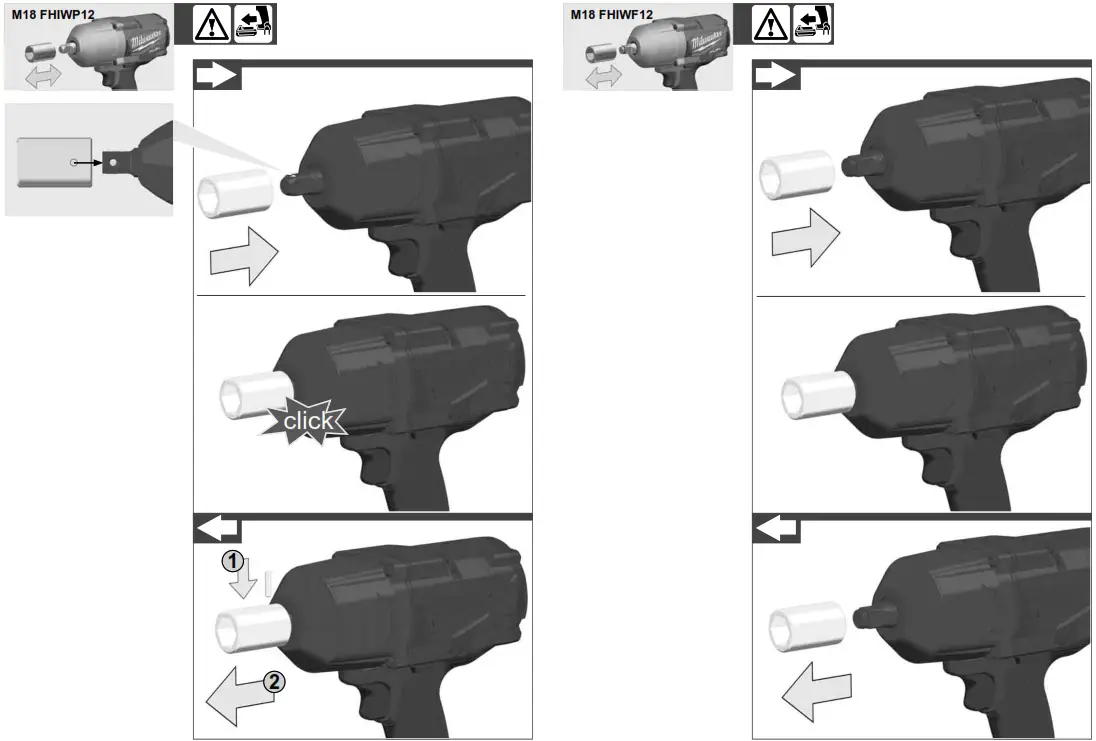 M18 FHIWP12

click

1

2

M18 FHIWF12