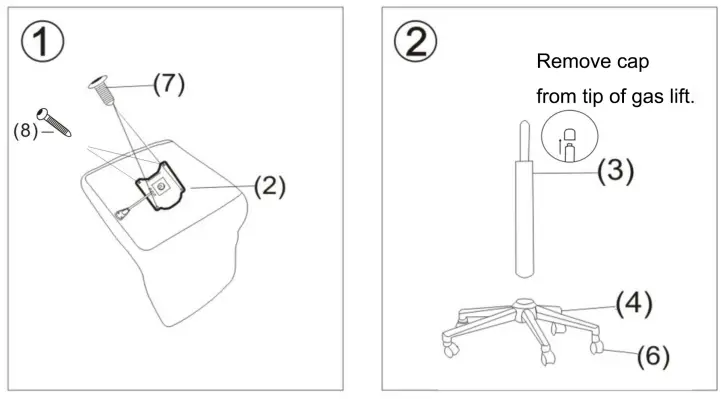 ①
(7)
(8)
(2)

②
Remove cap
from tip of gas lift.
(3)
(4)
(6)