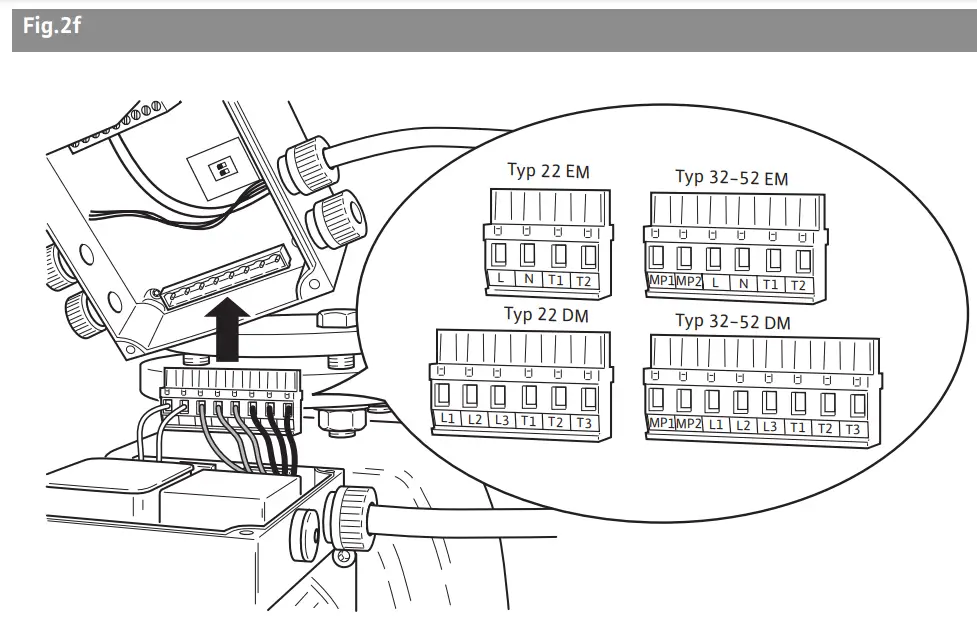 Fig.2f

Typ 22 EM
L N T1 T2

Typ 32–52 EM
MP1 MP2 L N T1 T2

Typ 22 DM
L1 L2 L3 T1 T2 T3

Typ 32–52 DM
MP1 MP2 L1 L2 L3 T1 T2 T3