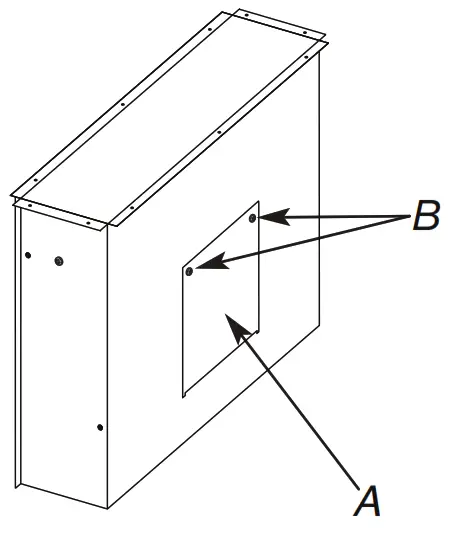 B

A