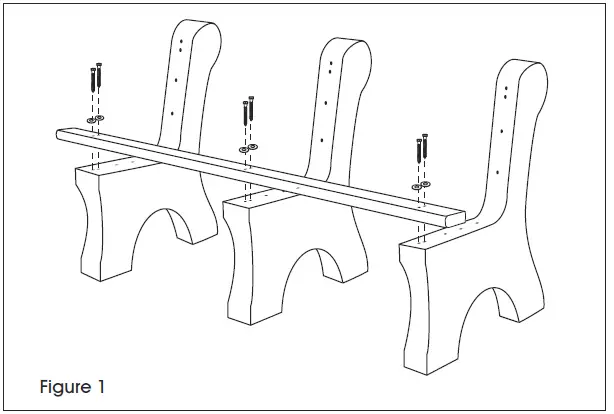 Figure 1