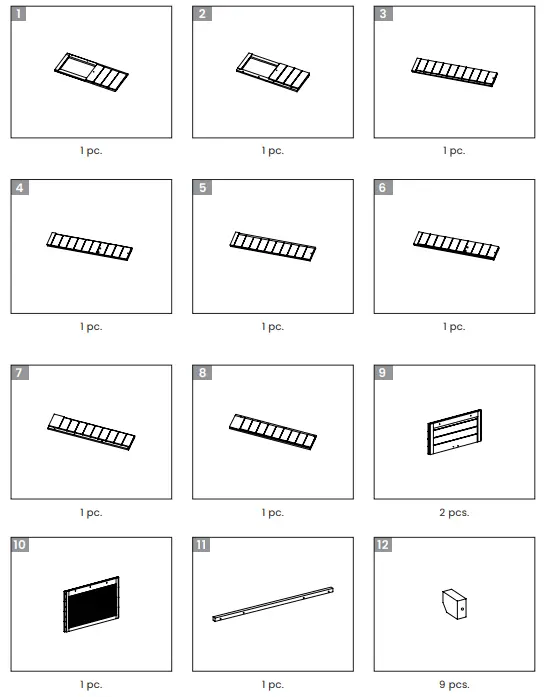 1
1 pc.

2
1 pc.

3
1 pc.

4
1 pc.

5
1 pc.

6
1 pc.

7
1 pc.

8
1 pc.

9
2 pcs.

10
1 pc.

11
1 pc.

12
9 pcs.