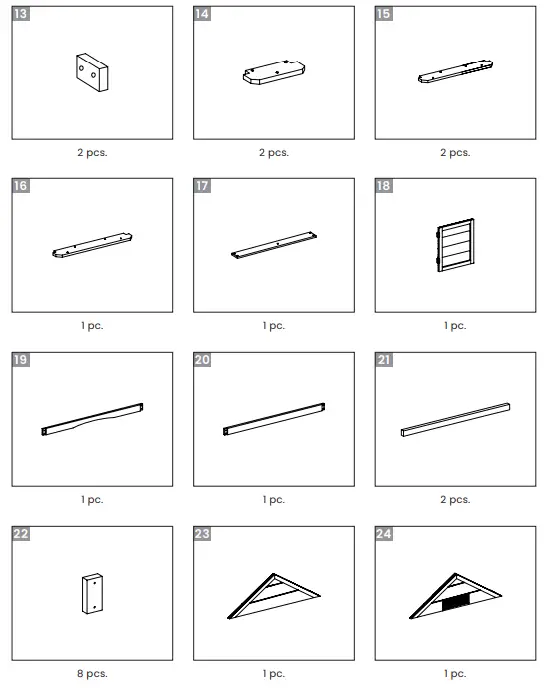 13

2 pcs.

14

2 pcs.

15

2 pcs.

16

1 pc.

17

1 pc.

18

1 pc.

19

1 pc.

20

1 pc.

21

2 pcs.

22

8 pcs.

23

1 pc.

24

1 pc.