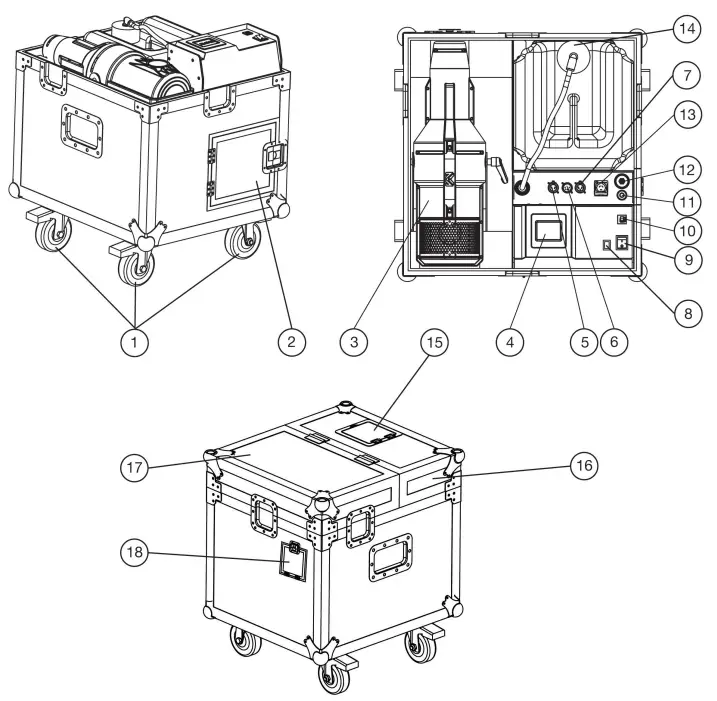 14
7
13
12
11
10
9
8
1
2
3
4
5
6
15
17
16
18