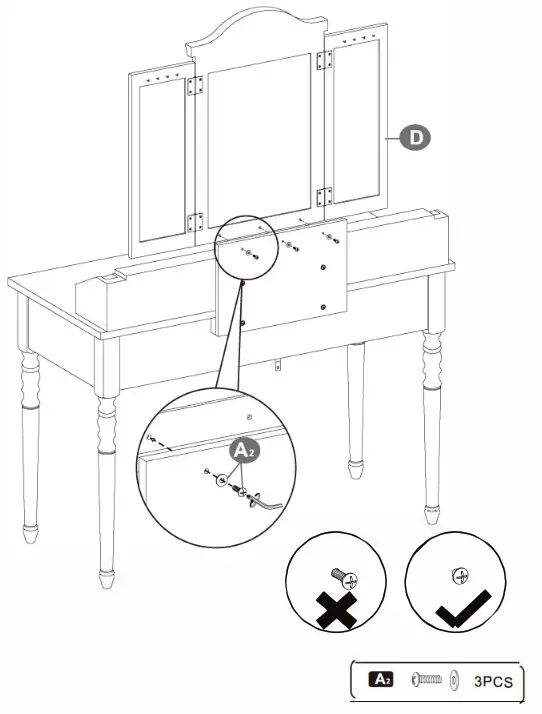 D

A2

A2 3PCS