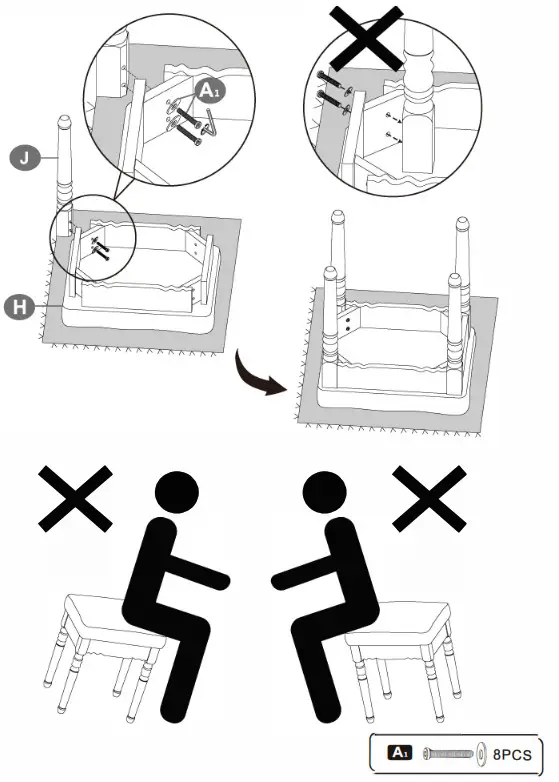 A1

J

H

A1 8PCS