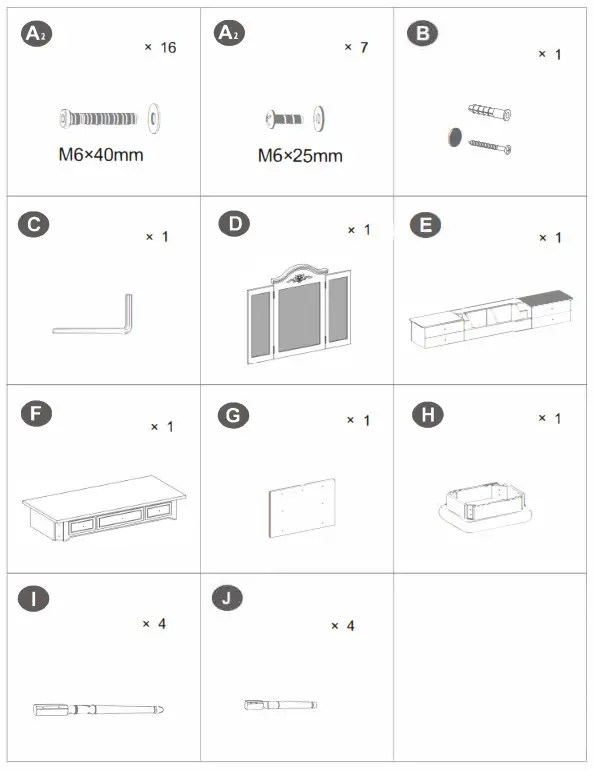 | | | |
|---|---|---|
| A₂ × 16 M6×40mm | A₂ × 7 M6×25mm | B × 1 |
| C × 1 | D × 1 | E × 1 |
| F × 1 | G × 1 | H × 1 |
| I × 4 | J × 4 | |