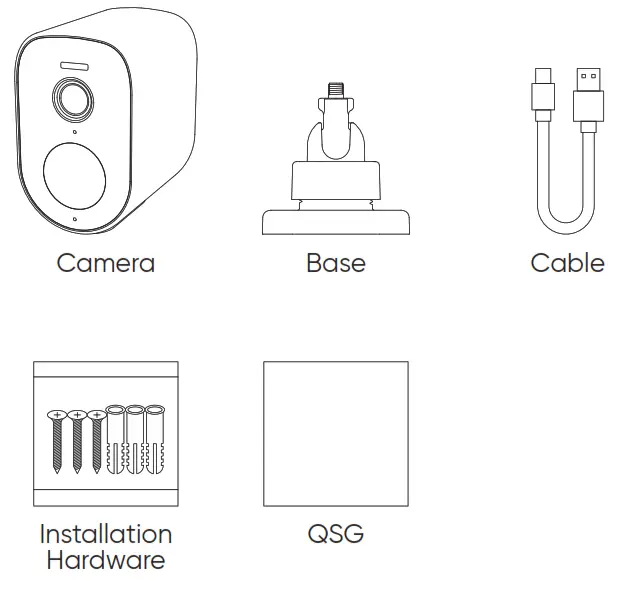 Camera

Base

Cable

Installation Hardware

QSG