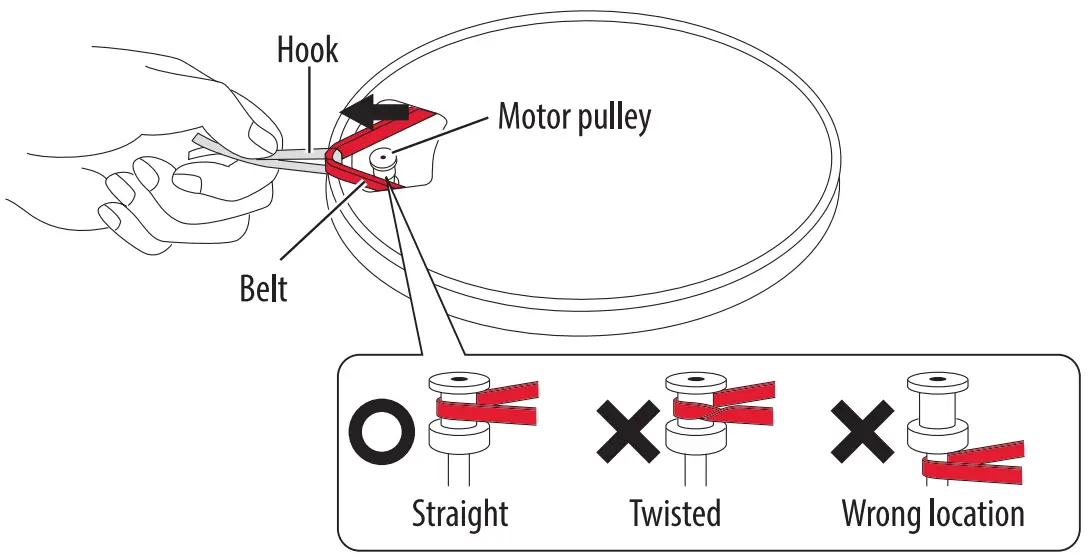 Hook
Motor pulley
Belt
Straight
Twisted
Wrong location