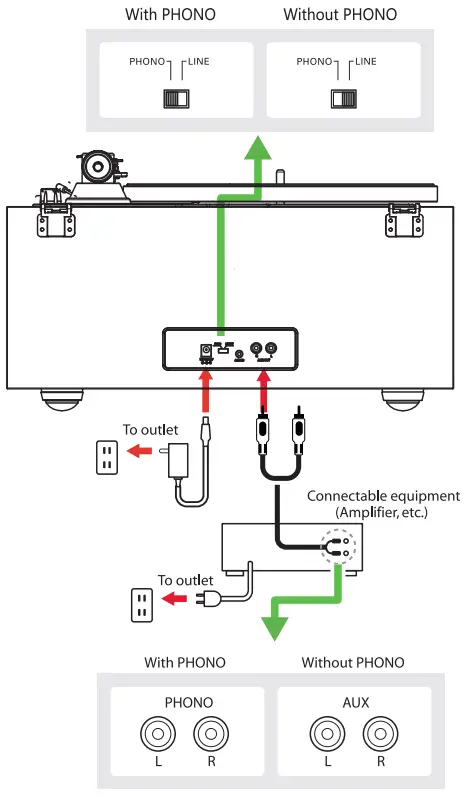 With PHONO

PHONO LINE

Without PHONO

PHONO LINE

To outlet

Connectable equipment (Amplifier, etc.)

To outlet

With PHONO

PHONO

L R

Without PHONO

AUX

L R