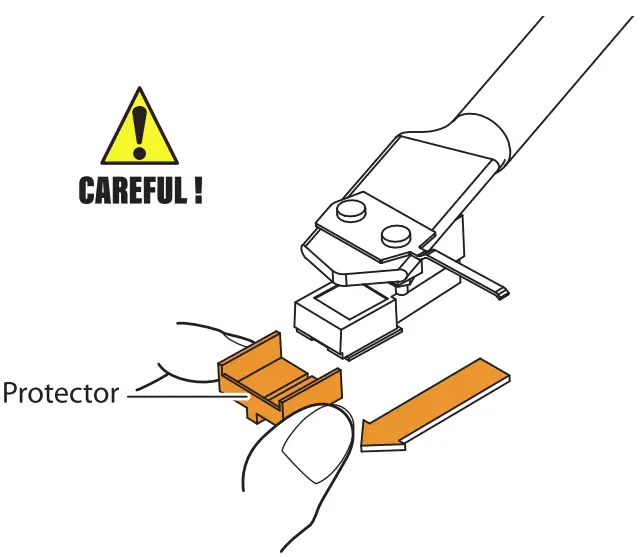 CAREFUL !

Protector