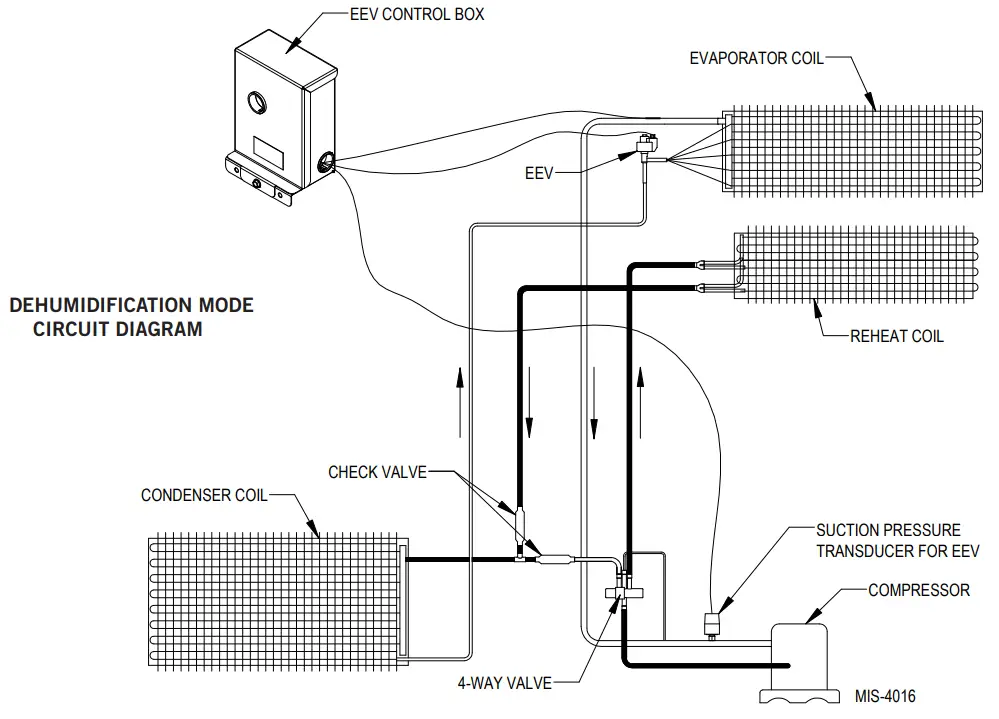 EEV CONTROL BOX

EVAPORATOR COIL

EEV

DEHUMIDIFICATION MODE
CIRCUIT DIAGRAM

REHEAT COIL

CHECK VALVE

CONDENSER COIL

SUCTION PRESSURE
TRANSDUCER FOR EEV

COMPRESSOR

4-WAY VALVE

MIS-4016