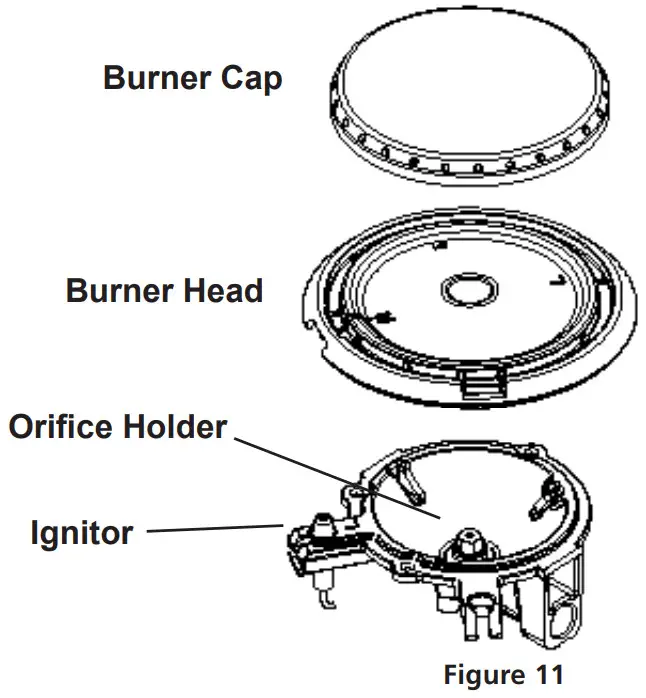 Burner Cap

Burner Head

Orifice Holder

Ignitor

Figure 11