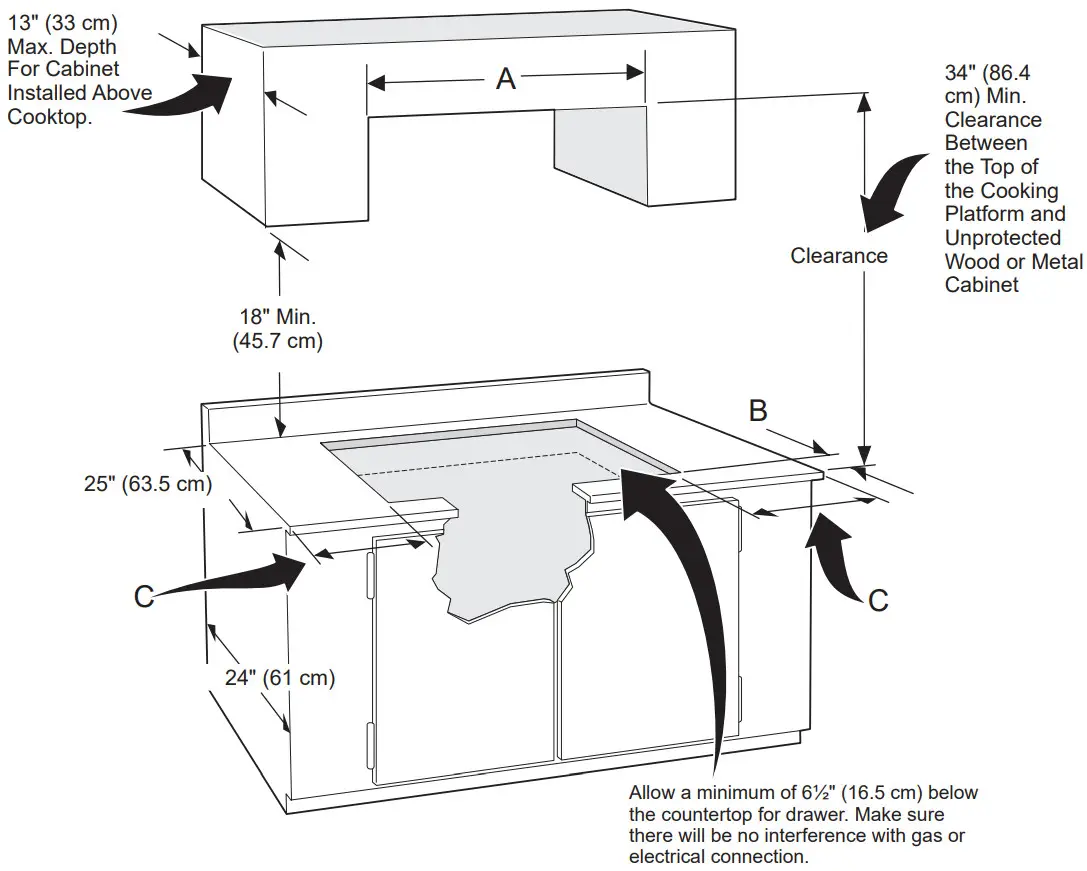 13" (33 cm) Max. Depth For Cabinet Installed Above Cooktop.

A

34" (86.4 cm) Min. Clearance Between the Top of the Cooking Platform and Unprotected Wood or Metal Cabinet

Clearance

18" Min. (45.7 cm)

B

25" (63.5 cm)

C

C

24" (61 cm)

Allow a minimum of 6½" (16.5 cm) below the countertop for drawer. Make sure there will be no interference with gas or electrical connection.