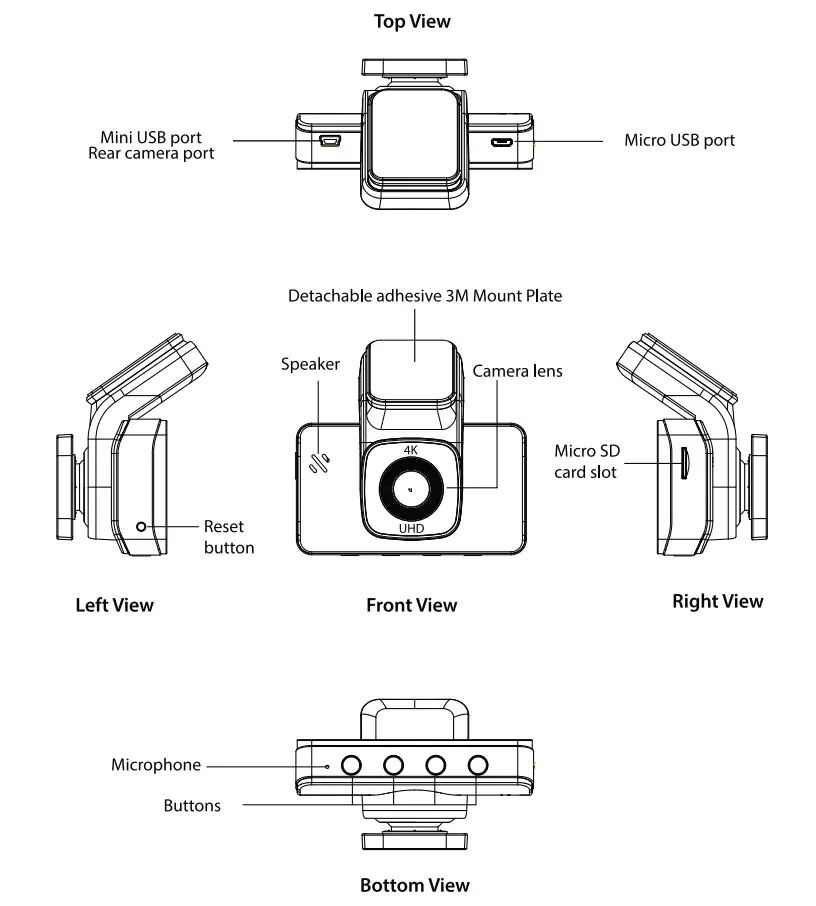 Top View

Mini USB port
Rear camera port

Micro USB port

Detachable adhesive 3M Mount Plate

Speaker

Camera lens

4K

UHD

Micro SD
card slot

Reset
button

Left View

Front View

Right View

Microphone

Buttons

Bottom View