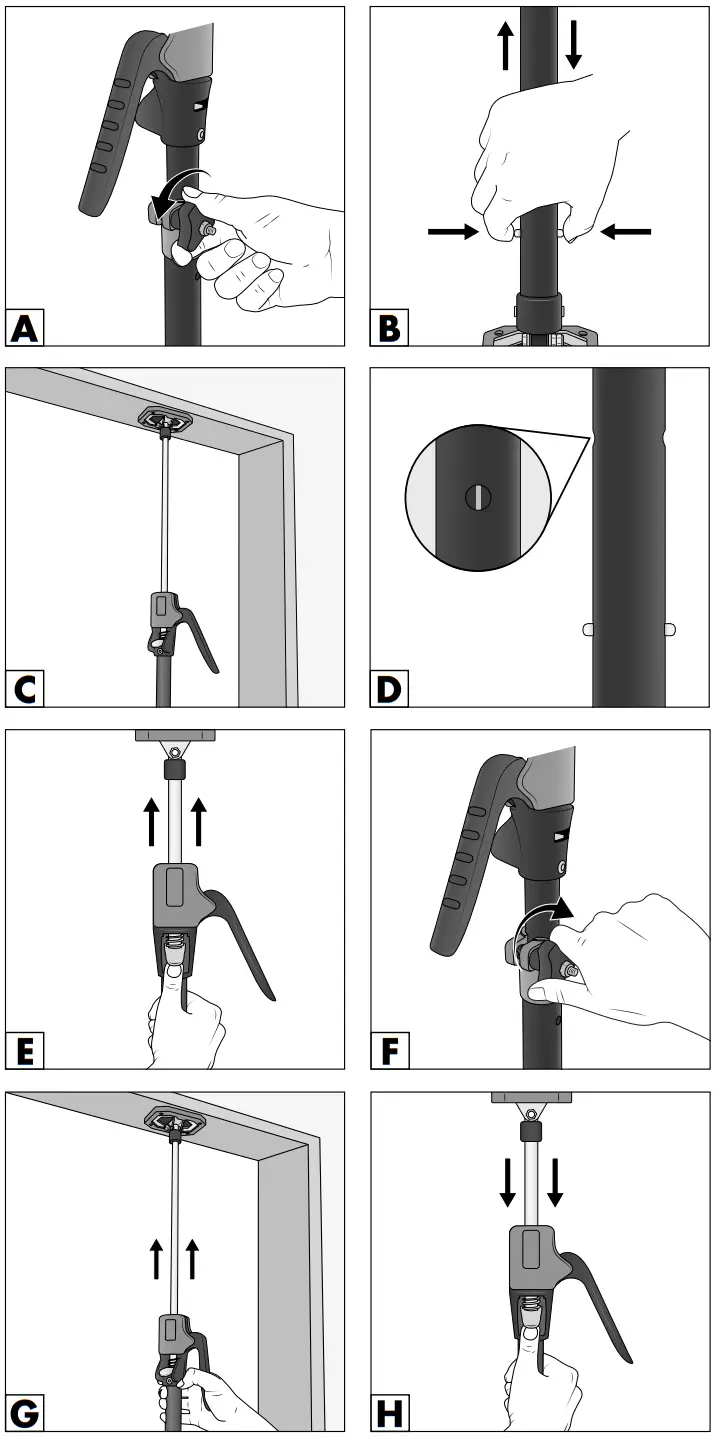 A

B

C

D

E

F

G

H