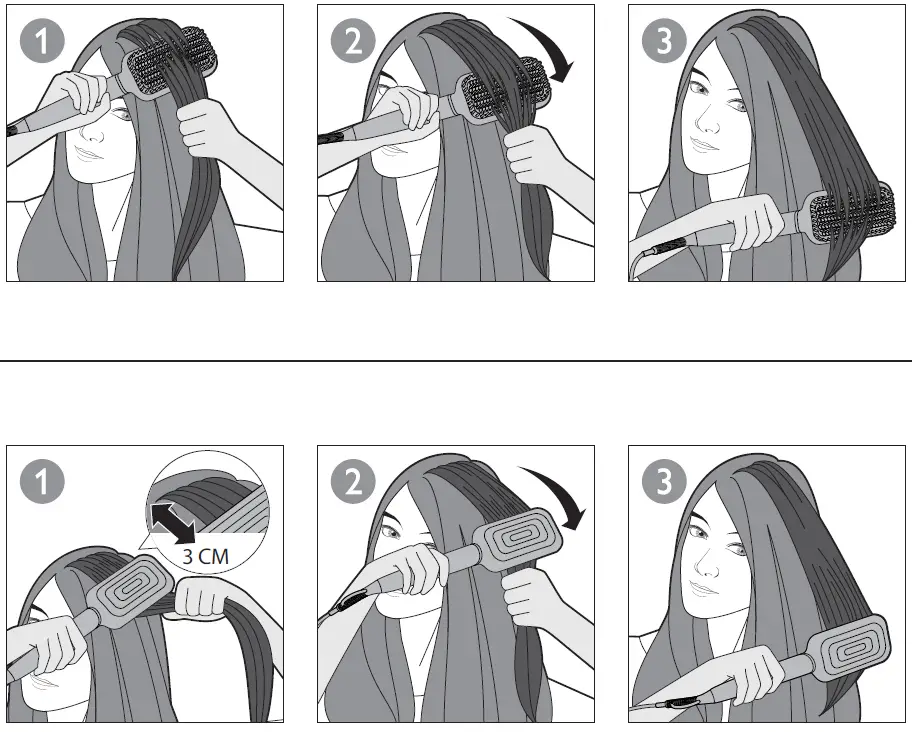 1

2

3

1

3 CM

2

3