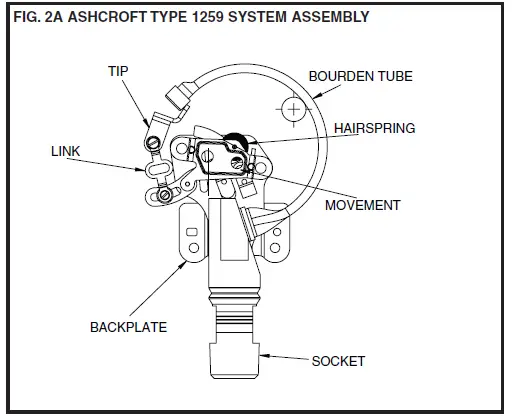 FIG. 2A ASHCROFT TYPE 1259 SYSTEM ASSEMBLY

TIP

BOURDEN TUBE

HAIRSPRING

LINK

MOVEMENT

BACKPLATE

SOCKET