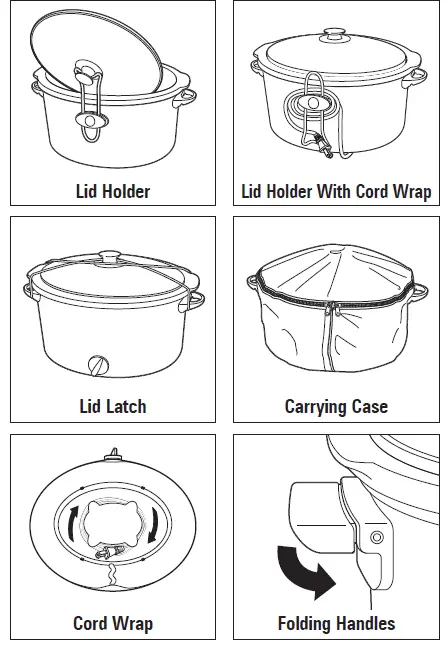 Lid Holder

Lid Holder With Cord Wrap

Lid Latch

Carrying Case

Cord Wrap

Folding Handles