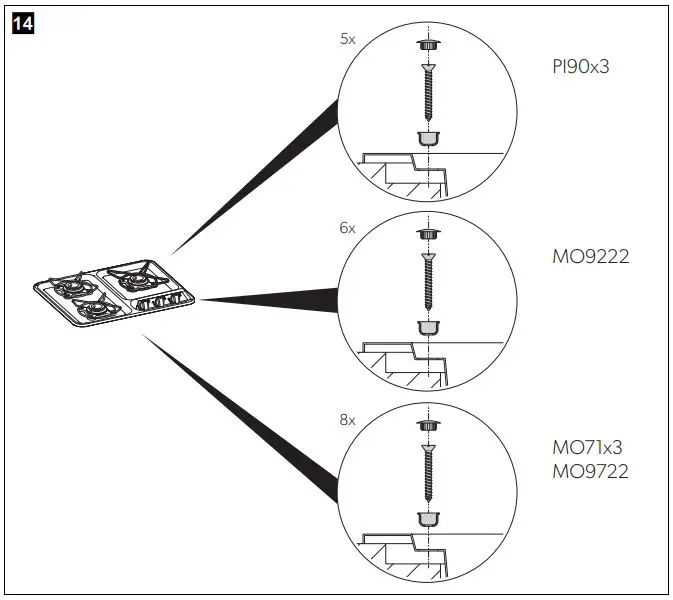 14

5x

PI90x3

6x

MO9222

8x

MO71x3
MO9722