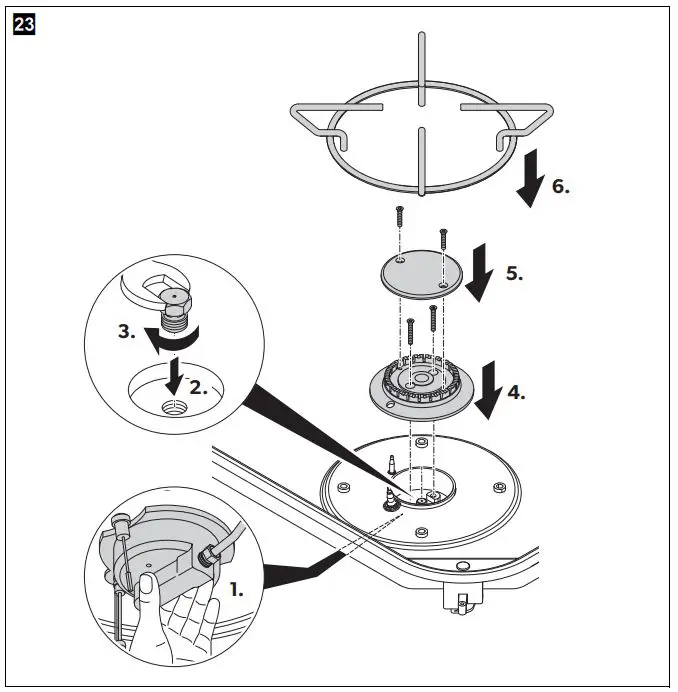 23

6.

5.

3.

2.

4.

1.