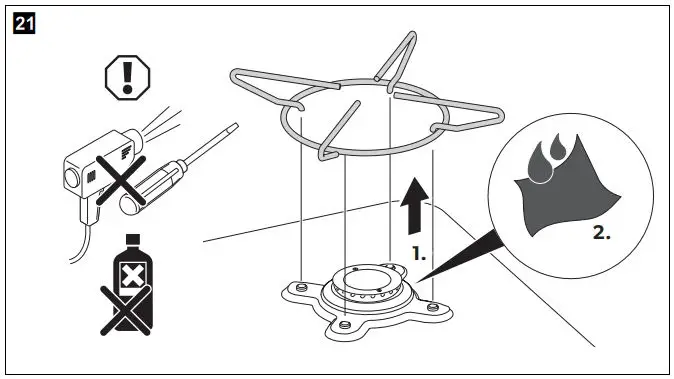 21

1.

2.