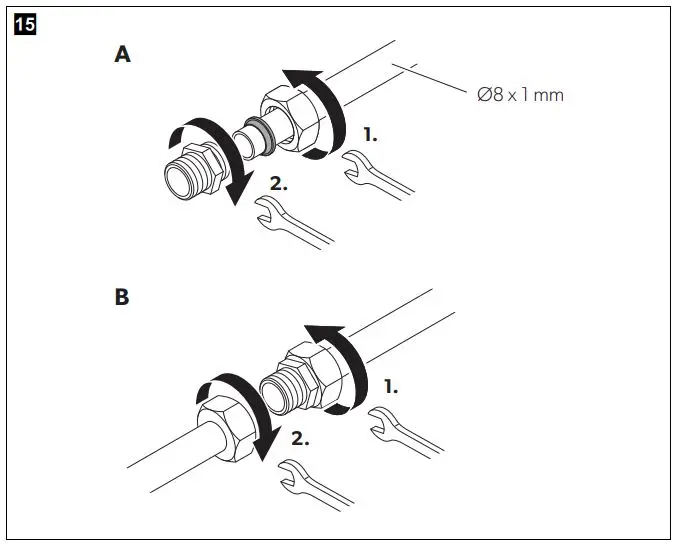 15

A

Ø8 x 1 mm

1.

2.

B

1.

2.