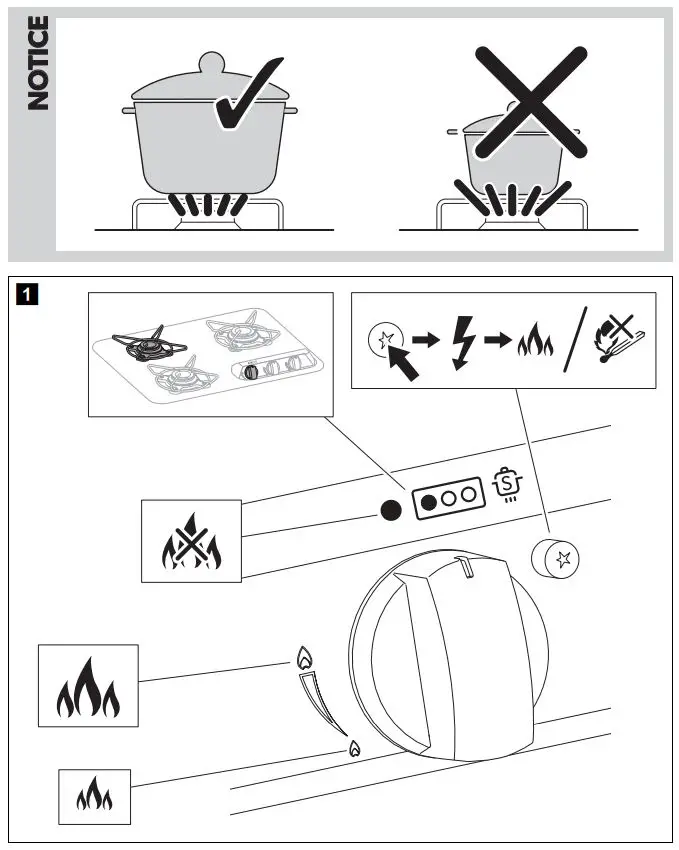 NOTICE

1

S