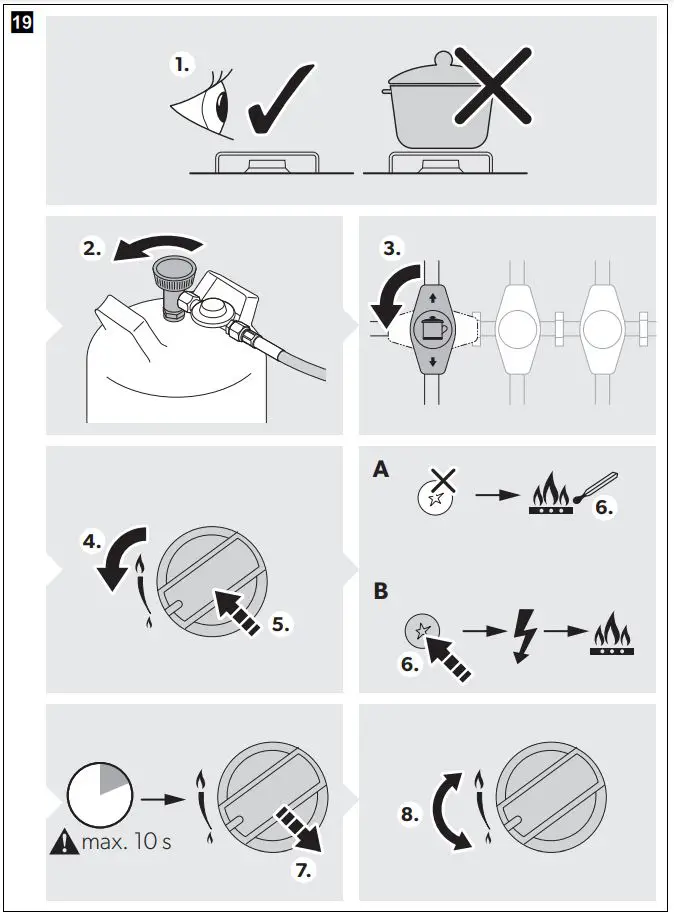 19

1.

2.

3.

4.

5.

A

6.

B

6.

max. 10 s

7.

8.