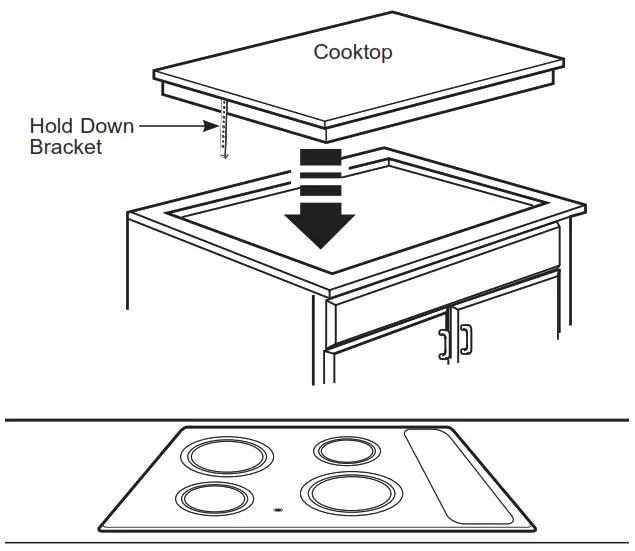 Cooktop

Hold Down Bracket