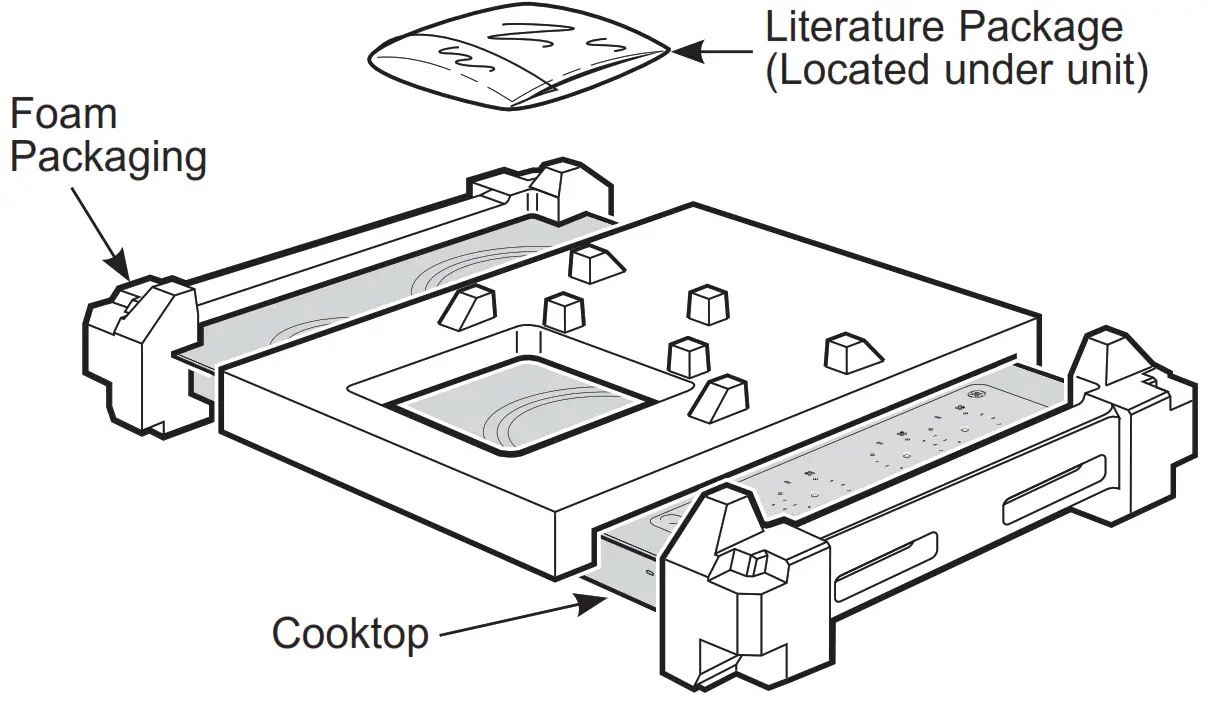 Literature Package
(Located under unit)

Foam
Packaging

Cooktop