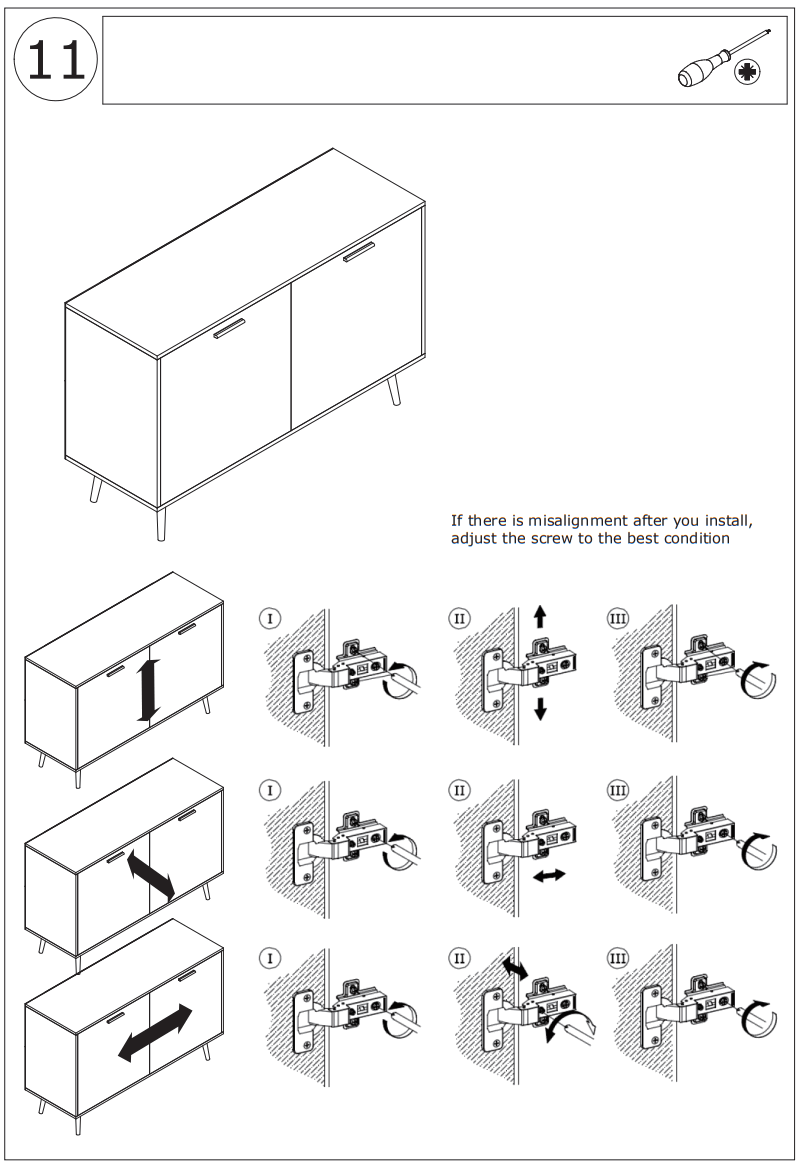 11

If there is misalignment after you install, adjust the screw to the best condition

I

II

III

I

II

III

I

II

III