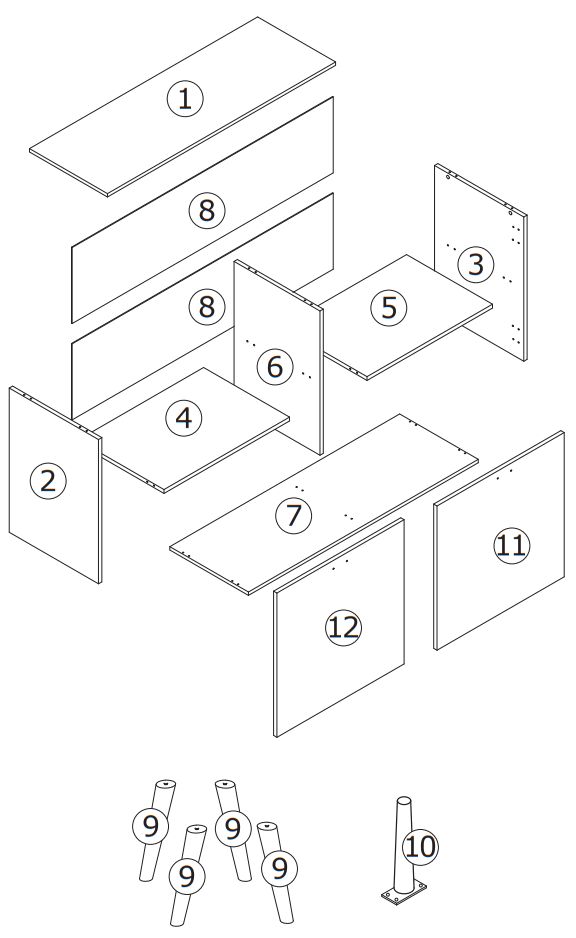 1
8
3
8
5
6
4
2
7
11
12
9
9
9
9
10