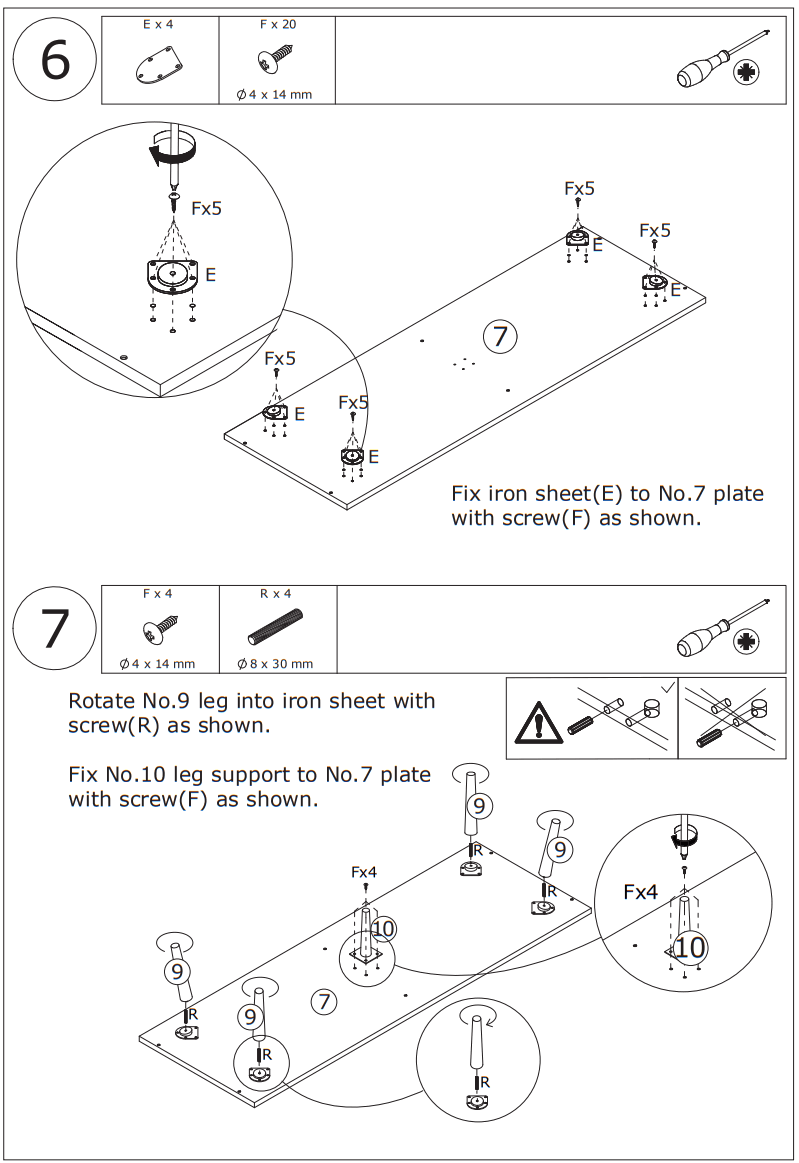 6

E x 4

F x 20

$\phi$ 4 x 14 mm

Fx5

E

Fx5

E

Fx5

E

7

Fx5

E

Fx5

E

Fix iron sheet(E) to No.7 plate with screw(F) as shown.

7

F x 4

$\phi$ 4 x 14 mm

R x 4

$\phi$ 8 x 30 mm

Rotate No.9 leg into iron sheet with screw(R) as shown.

Fix No.10 leg support to No.7 plate with screw(F) as shown.

9

R

9

R

Fx4

10

Fx4

10

9

R

9

R

7

R